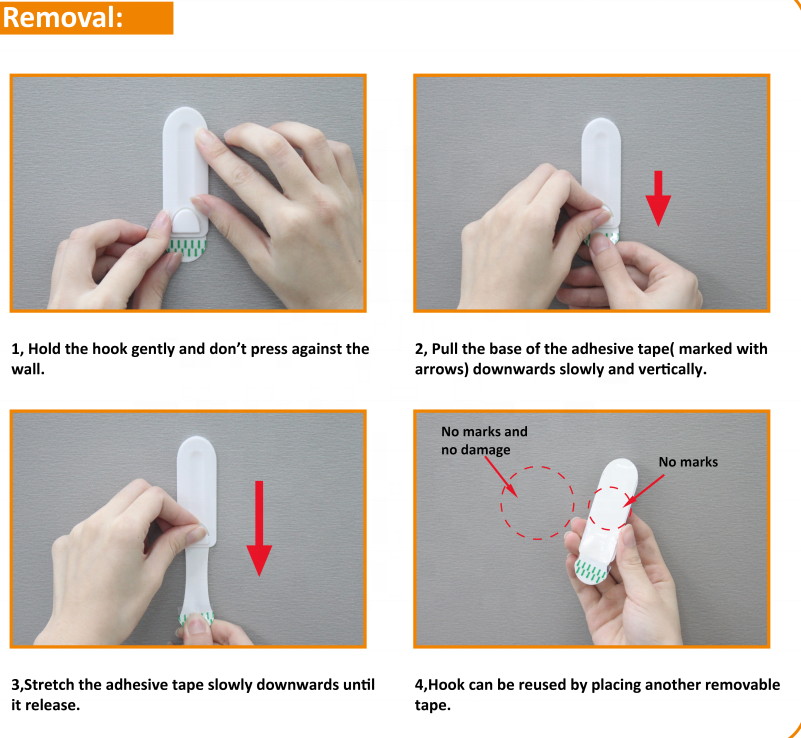 Removal:

1, Hold the hook gently and don't press against the wall.

2, Pull the base of the adhesive tape( marked with arrows) downwards slowly and vertically.

3,Stretch the adhesive tape slowly downwards until it release.

No marks and no damage

No marks

4,Hook can be reused by placing another removable tape.