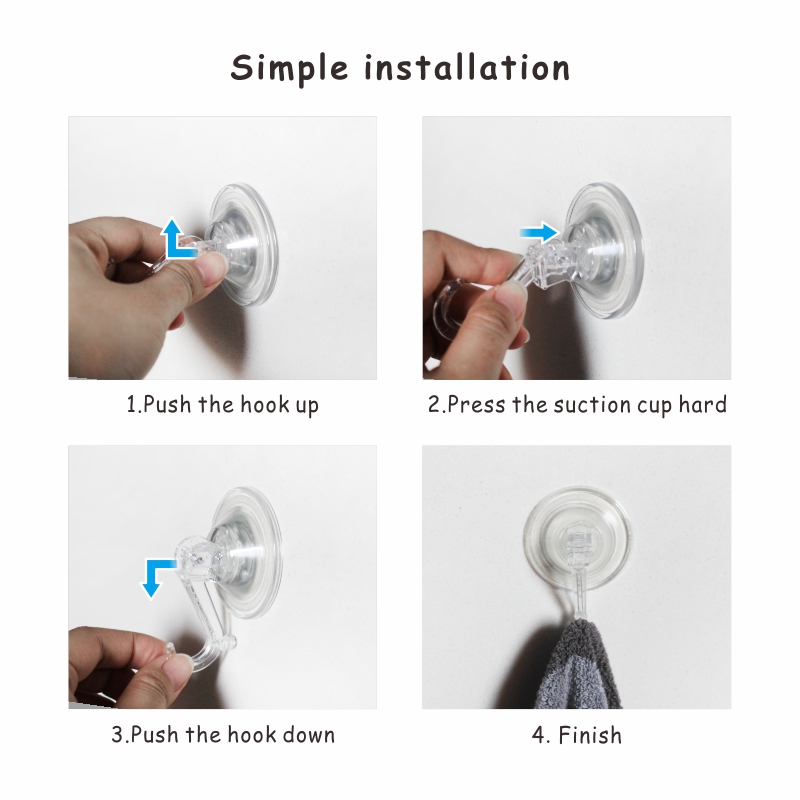 Simple installation

1.Push the hook up

2.Press the suction cup hard

3.Push the hook down

4. Finish