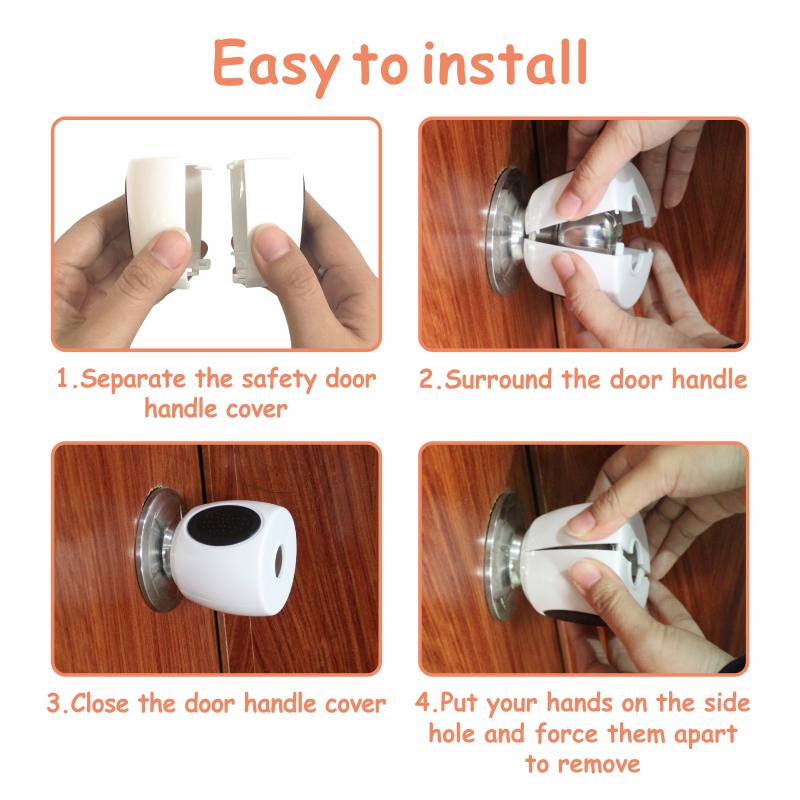 Easy to install

1.Separate the safety door handle cover

2.Surround the door handle

3.Close the door handle cover

4.Put your hands on the side hole and force them apart to remove