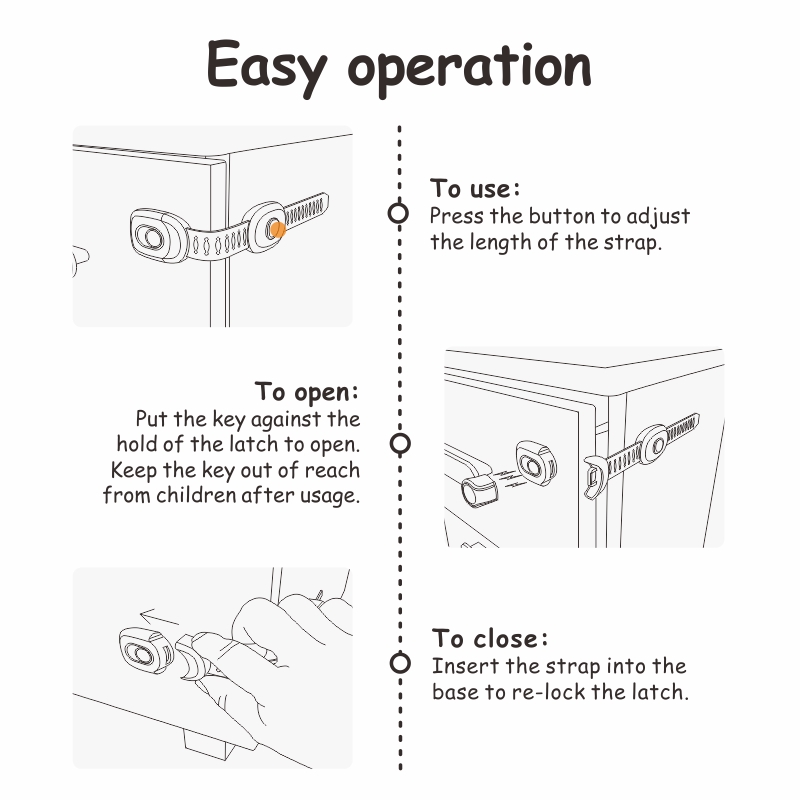 Easy operation

To use:
Press the button to adjust the length of the strap.

To open:
Put the key against the hold of the latch to open. Keep the key out of reach from children after usage.

To close:
Insert the strap into the base to re-lock the latch.