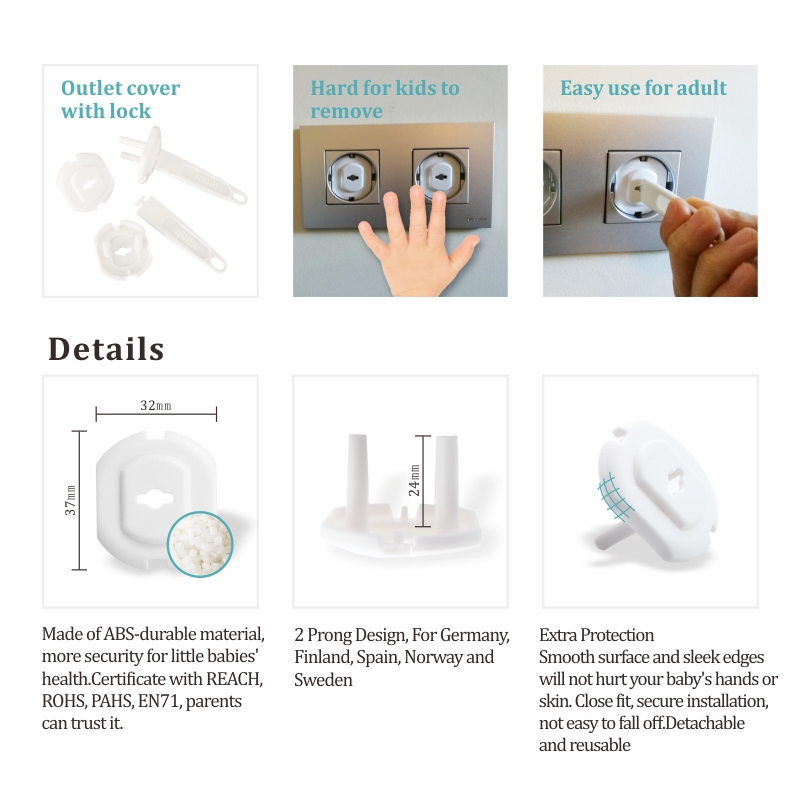 Outlet cover with lock

Hard for kids to remove

Easy use for adult

Details

32mm

37mm

24mm

Made of ABS-durable material, more security for little babies' health.Certificate with REACH, ROHS, PAHS, EN71, parents can trust it.

2 Prong Design, For Germany, Finland, Spain, Norway and Sweden

Extra Protection
Smooth surface and sleek edges will not hurt your baby's hands or skin. Close fit, secure installation, not easy to fall off.Detachable and reusable