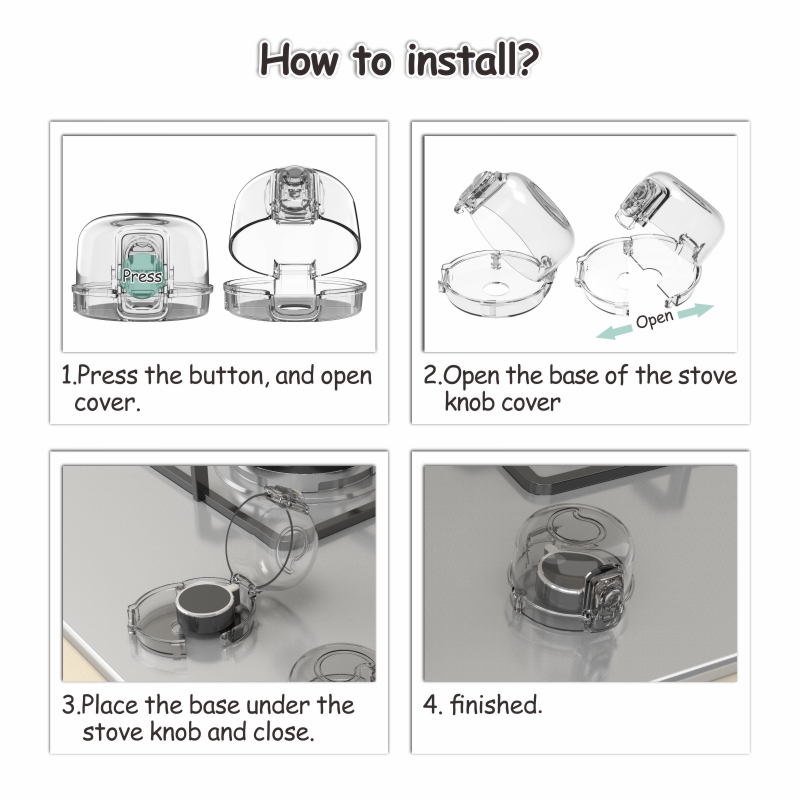 How to install?

Press

1.Press the button, and open cover.

Open

2.Open the base of the stove knob cover

3.Place the base under the stove knob and close.

4. finished.