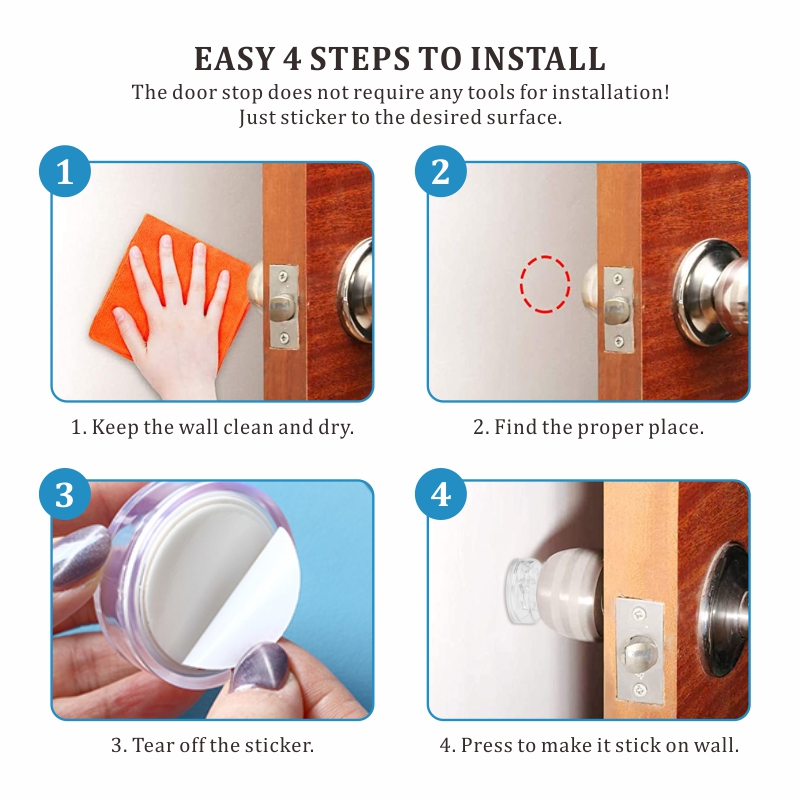 EASY 4 STEPS TO INSTALL

The door stop does not require any tools for installation! Just sticker to the desired surface.

1

1. Keep the wall clean and dry.

2

2. Find the proper place.

3

3. Tear off the sticker.

4

4. Press to make it stick on wall.