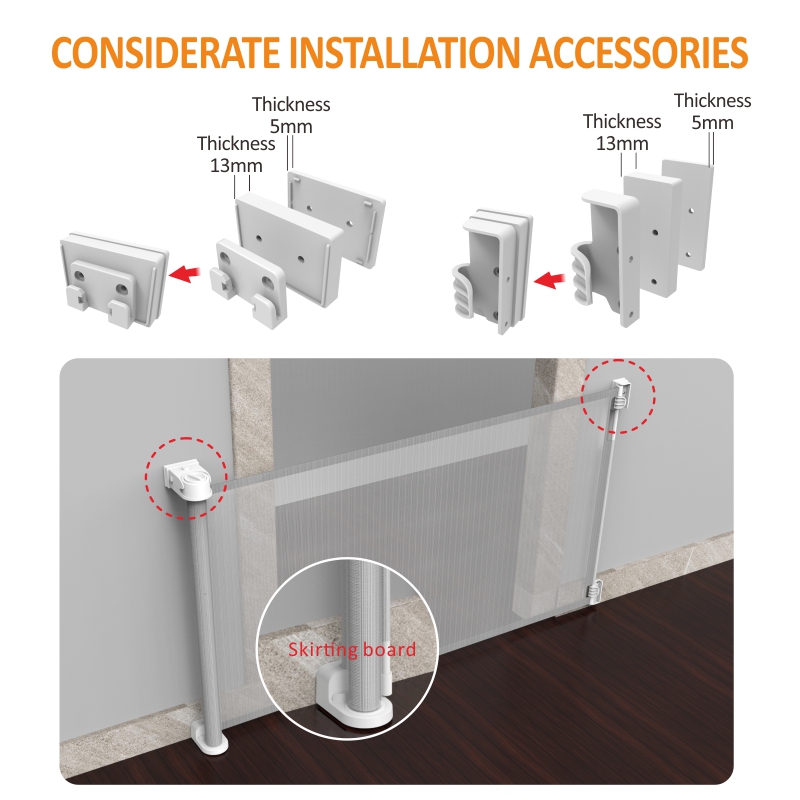 CONSIDERATE INSTALLATION ACCESSORIES

Thickness 13mm

Thickness 5mm

Thickness 13mm

Thickness 5mm

Skirting board