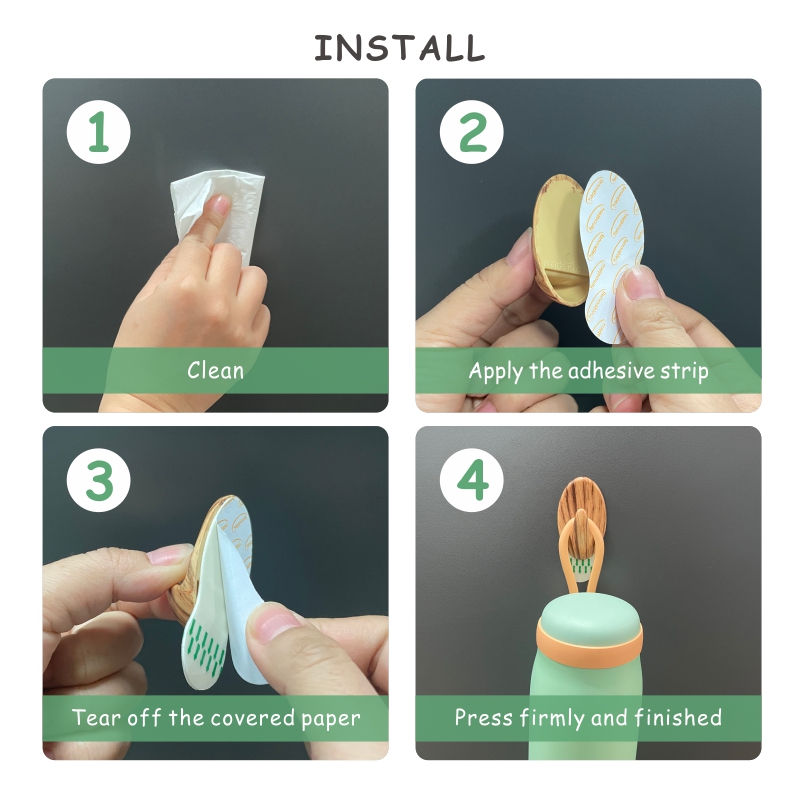 INSTALL

1

Clean

2

Apply the adhesive strip

3

Tear off the covered paper

4

Press firmly and finished