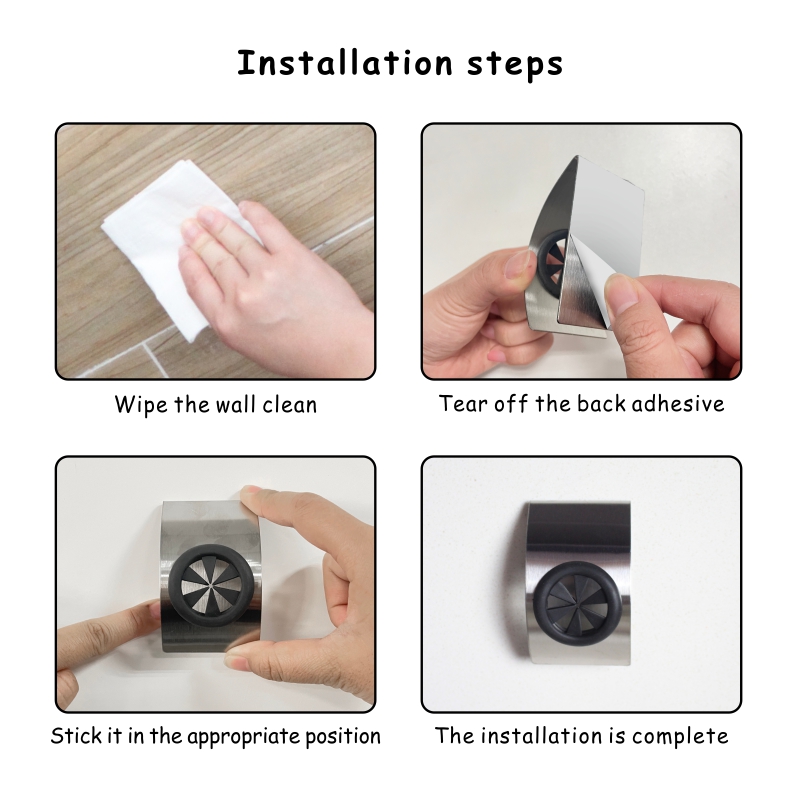 Installation steps

Wipe the wall clean

Tear off the back adhesive

Stick it in the appropriate position

The installation is complete