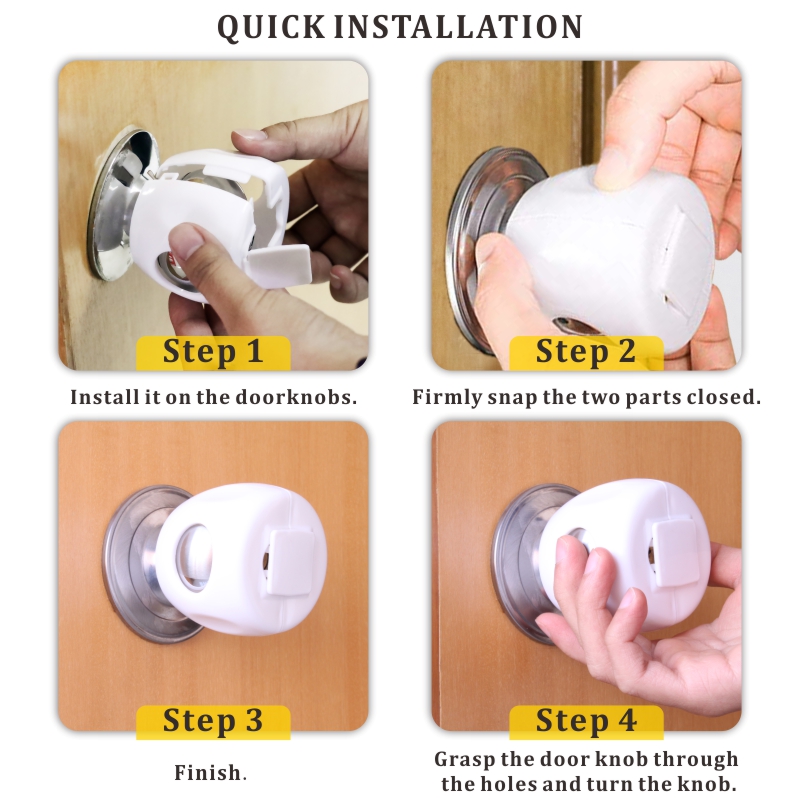 QUICK INSTALLATION

Step 1

Install it on the doorknobs.

Step 2

Firmly snap the two parts closed.

Step 3

Finish.

Step 4

Grasp the door knob through the holes and turn the knob.