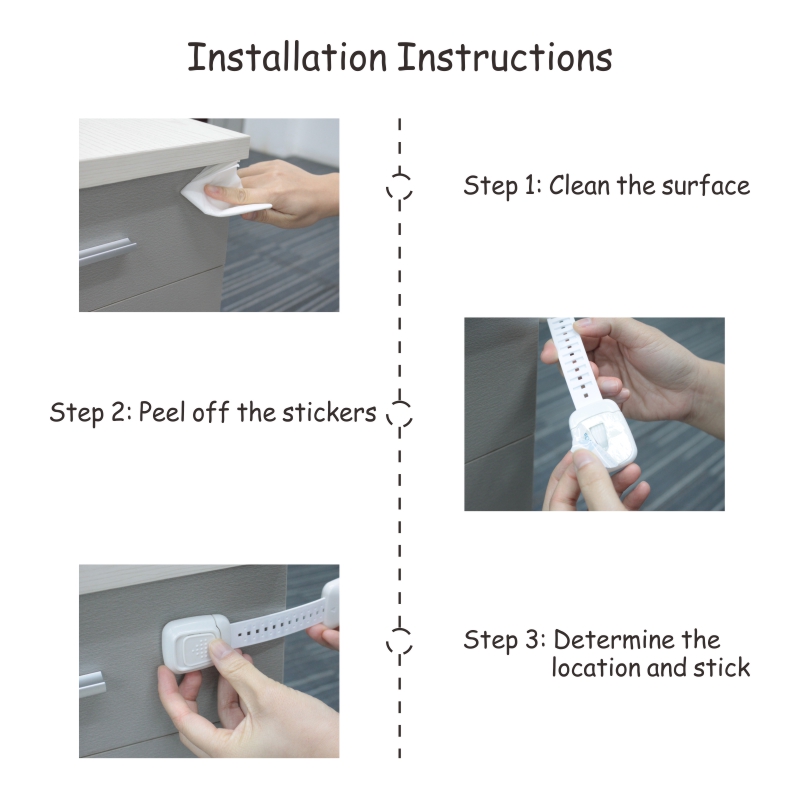 Installation Instructions

Step 1: Clean the surface

Step 2: Peel off the stickers

Step 3: Determine the location and stick