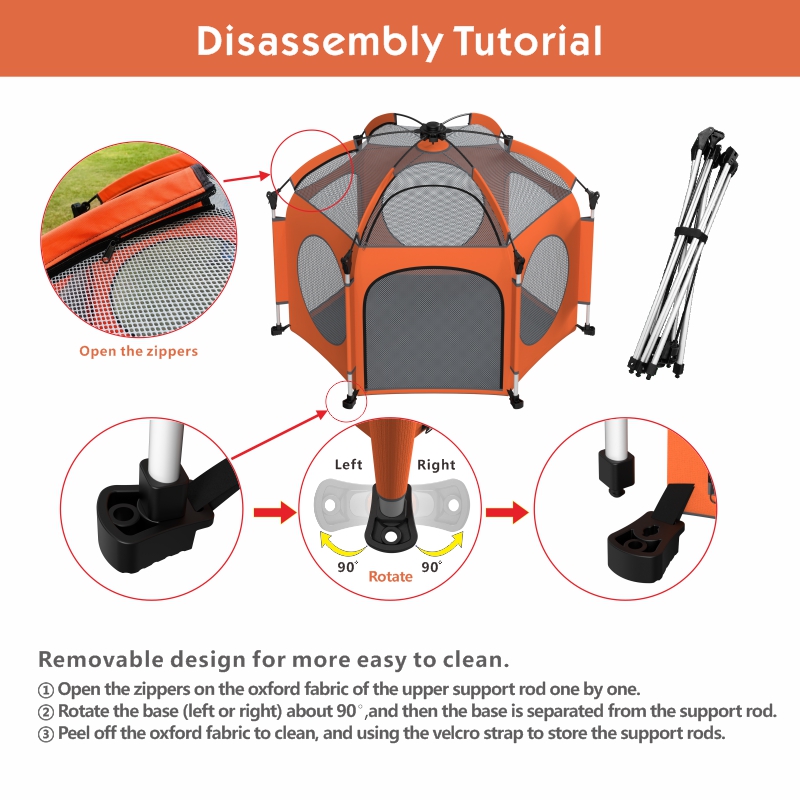 Disassembly Tutorial

Open the zippers

Left

Right

90°

Rotate

90°

Removable design for more easy to clean.

① Open the zippers on the oxford fabric of the upper support rod one by one.
② Rotate the base (left or right) about 90°,and then the base is separated from the support rod.
③ Peel off the oxford fabric to clean, and using the velcro strap to store the support rods.