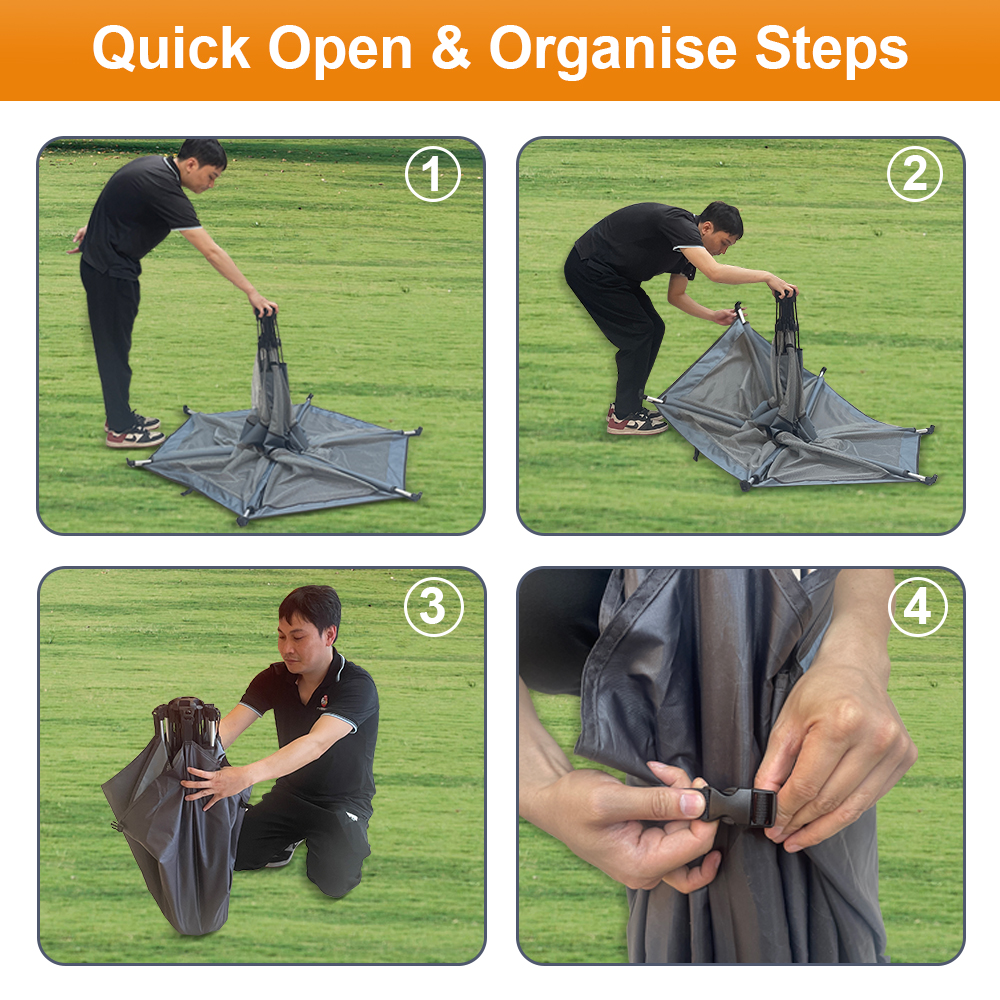 Quick Open & Organise Steps

1

2

3

4