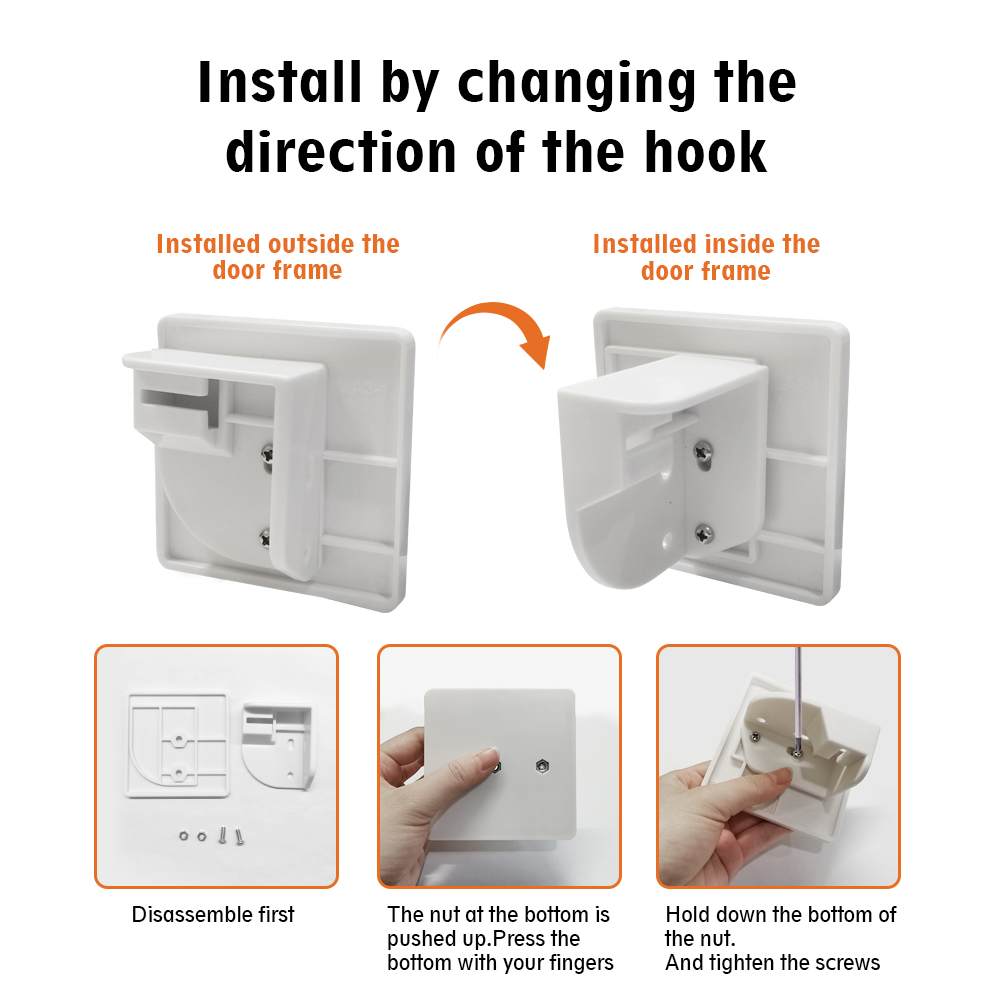 Install by changing the direction of the hook

Installed outside the door frame

Installed inside the door frame

Disassemble first

The nut at the bottom is pushed up.Press the bottom with your fingers

Hold down the bottom of the nut.
And tighten the screws