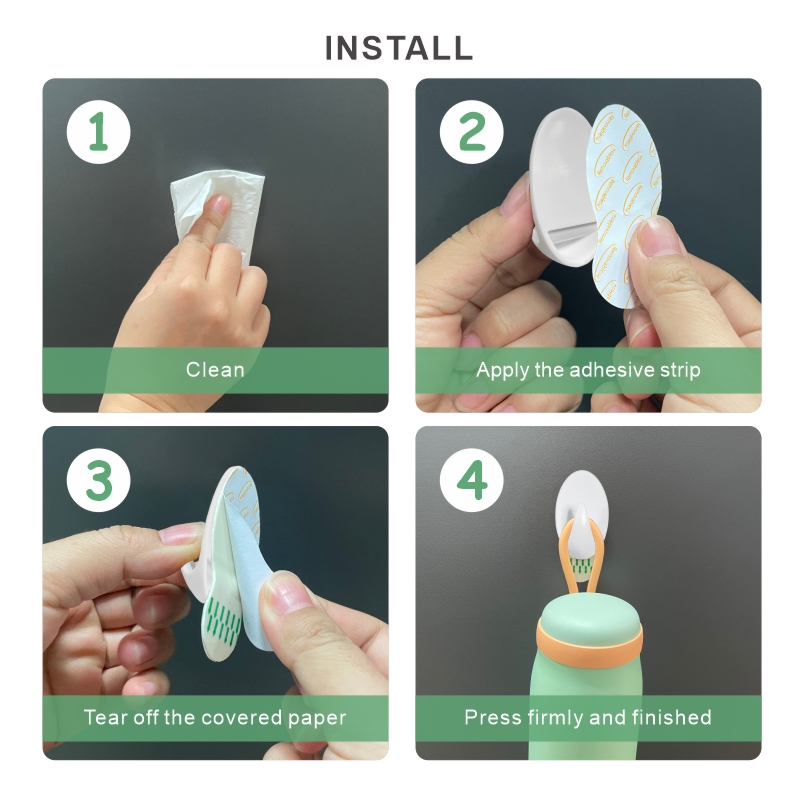 INSTALL

1

Clean

2

Apply the adhesive strip

3

Tear off the covered paper

4

Press firmly and finished