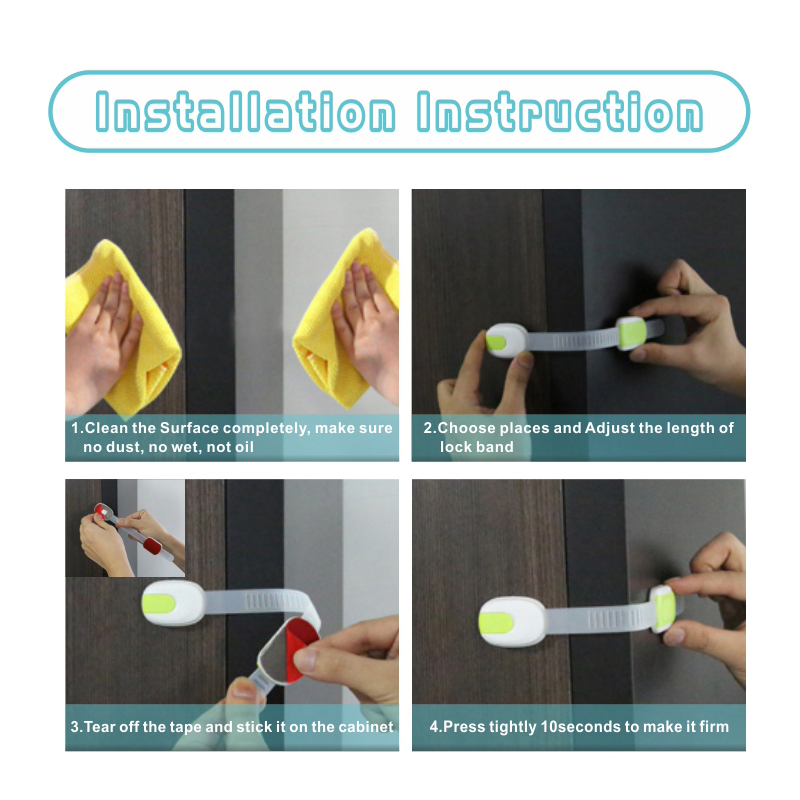 Installation Instruction

1.Clean the Surface completely, make sure no dust, no wet, not oil

2.Choose places and Adjust the length of lock band

3.Tear off the tape and stick it on the cabinet

4.Press tightly 10seconds to make it firm