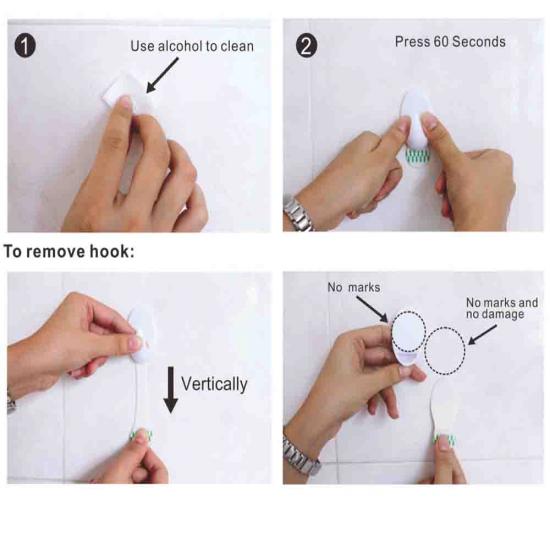 1

Use alcohol to clean

2

Press 60 Seconds

To remove hook:

Vertically

No marks

No marks and no damage