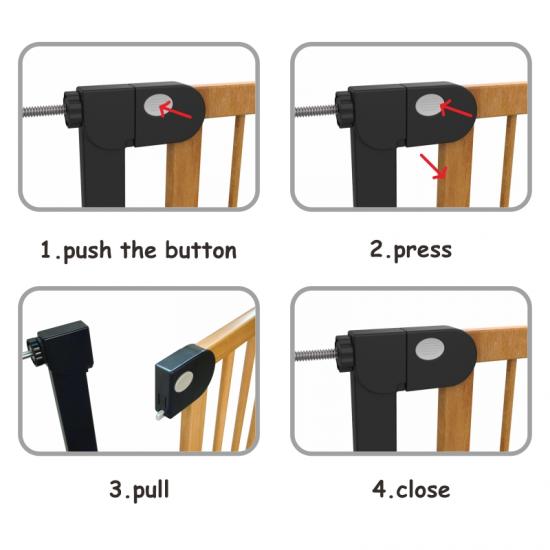 1.push the button

2.press

3.pull

4.close