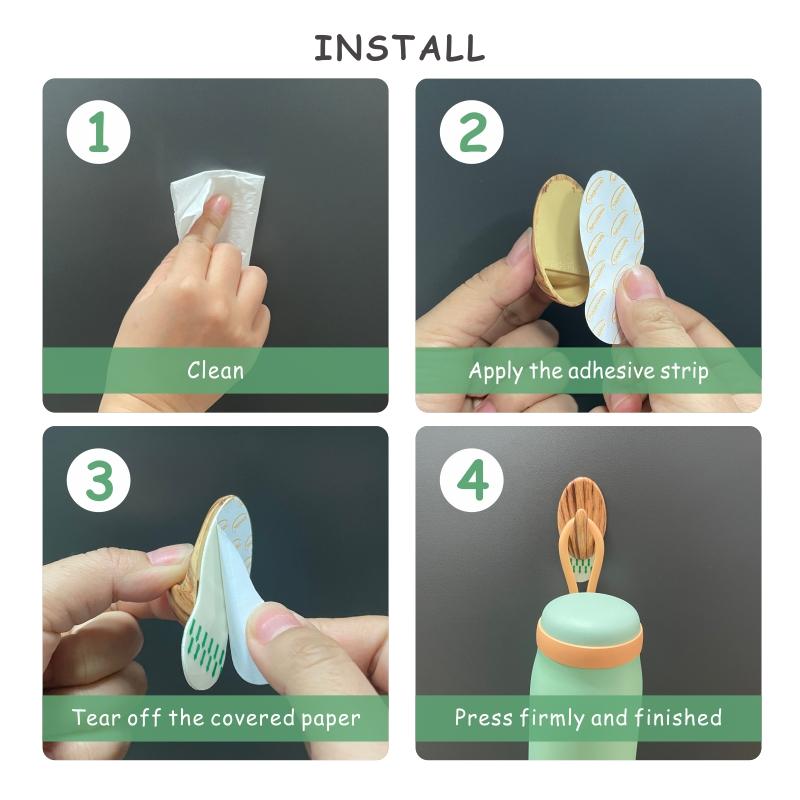 INSTALL

1

Clean

2

Apply the adhesive strip

3

Tear off the covered paper

4

Press firmly and finished