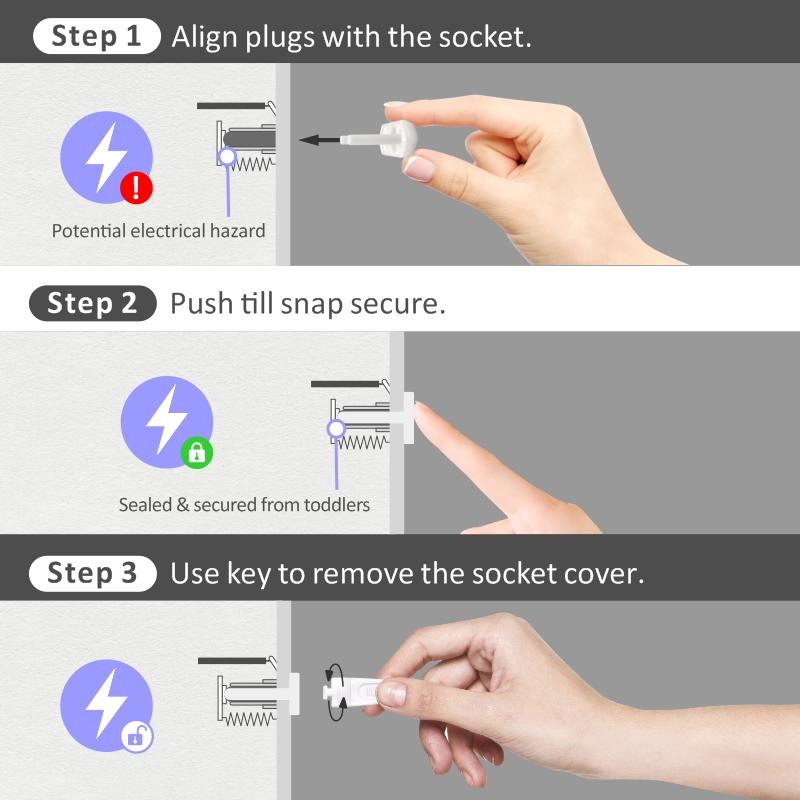 Step 1 Align plugs with the socket.

Potential electrical hazard

Step 2 Push till snap secure.

Sealed & secured from toddlers

Step 3 Use key to remove the socket cover.