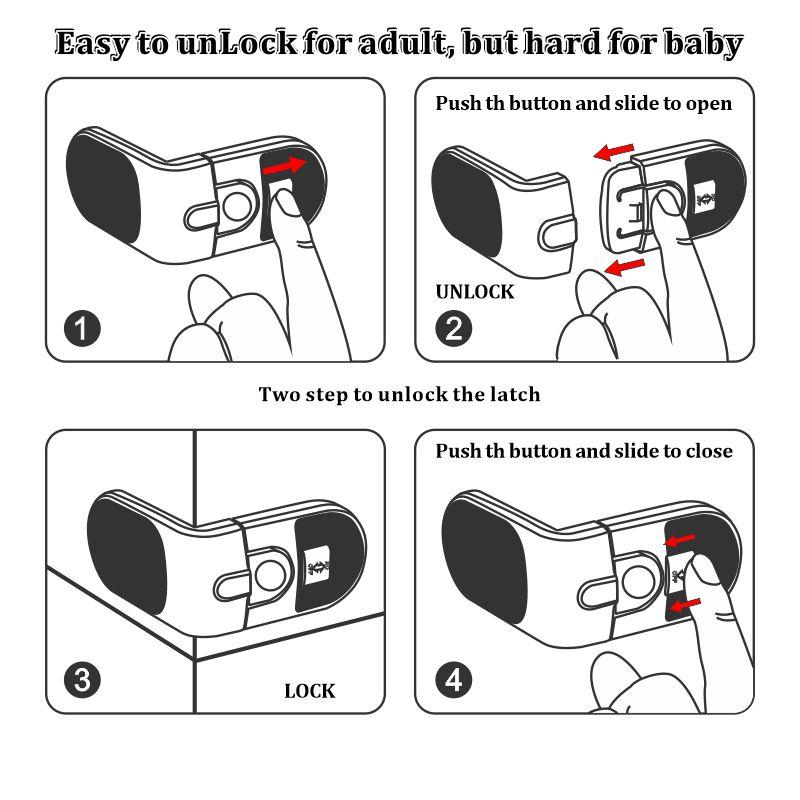 Easy to unLock for adult, but hard for baby

1

Push th button and slide to open

UNLOCK

2

Two step to unlock the latch

3

LOCK

Push th button and slide to close

4