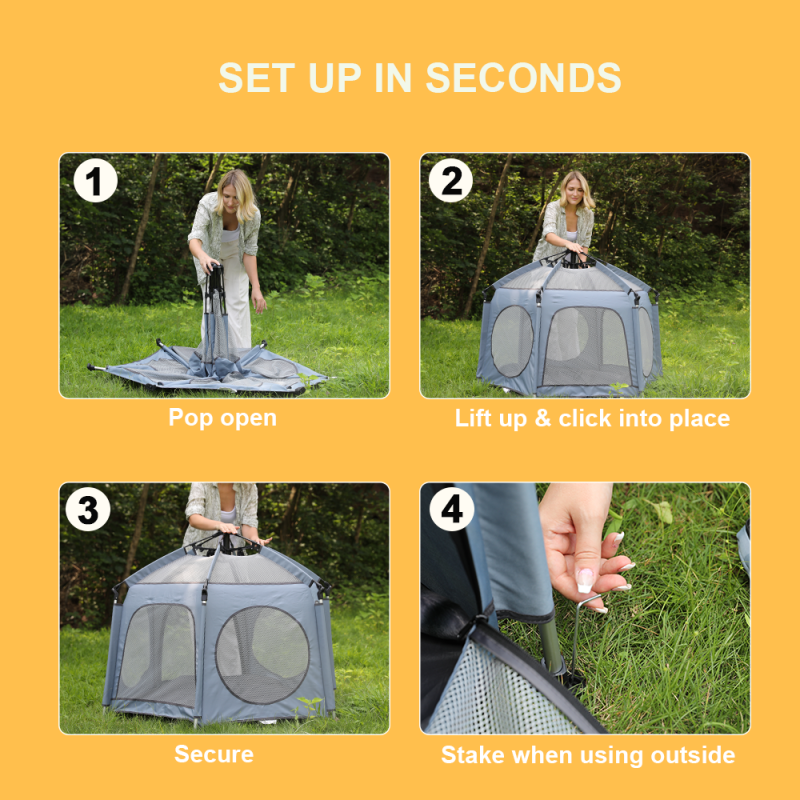 SET UP IN SECONDS

1

Pop open

2

Lift up & click into place

3

Secure

4

Stake when using outside