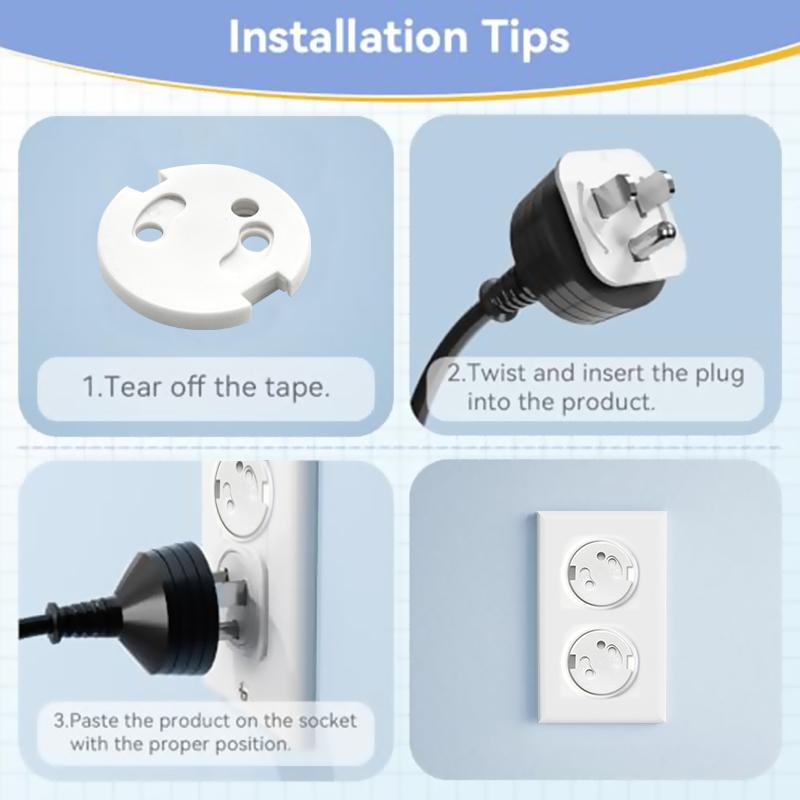 Installation Tips

1.Tear off the tape.

2.Twist and insert the plug into the product.

3.Paste the product on the socket with the proper position.